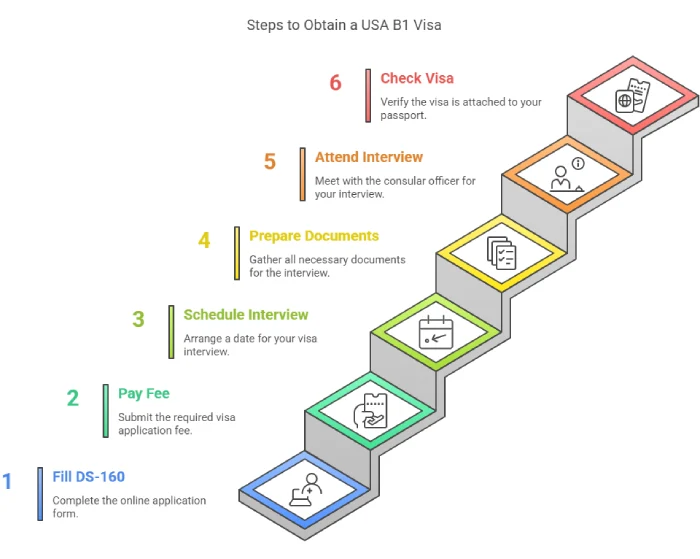 Steps to Obtain a USA B1 Visa

6
Check Visa
Verify the visa is attached to your passport.

5
Attend Interview
Meet with the consular officer for your interview.

4
Prepare Documents
Gather all necessary documents for the interview.

3
Schedule Interview
Arrange a date for your visa interview.

2
Pay Fee
Submit the required visa application fee.

1
Fill DS-160
Complete the online application form.